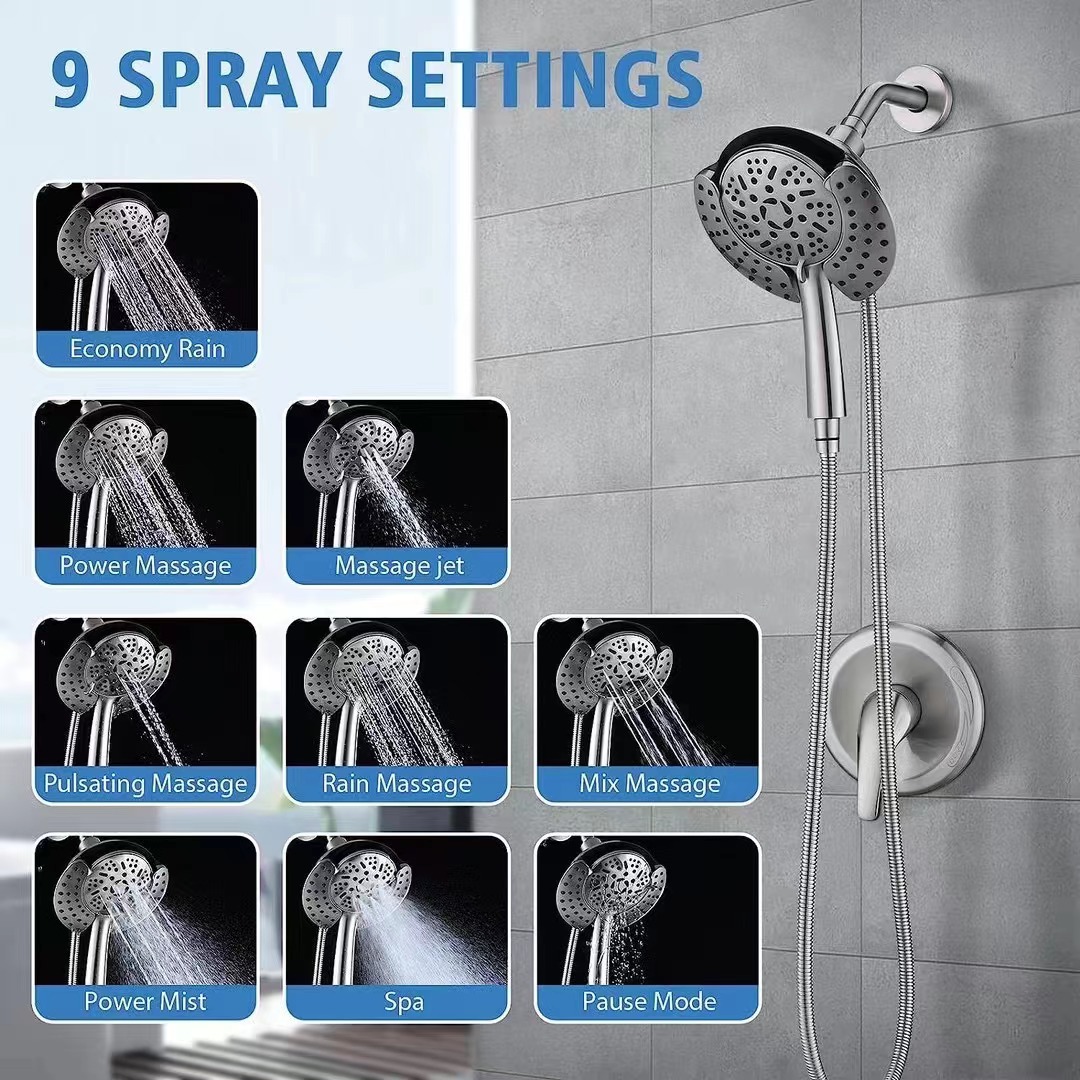 9 SPRAY SETTINGS

Economy Rain

Power Massage

Massage jet

Pulsating Massage

Rain Massage

Mix Massage

Power Mist

Spa

Pause Mode