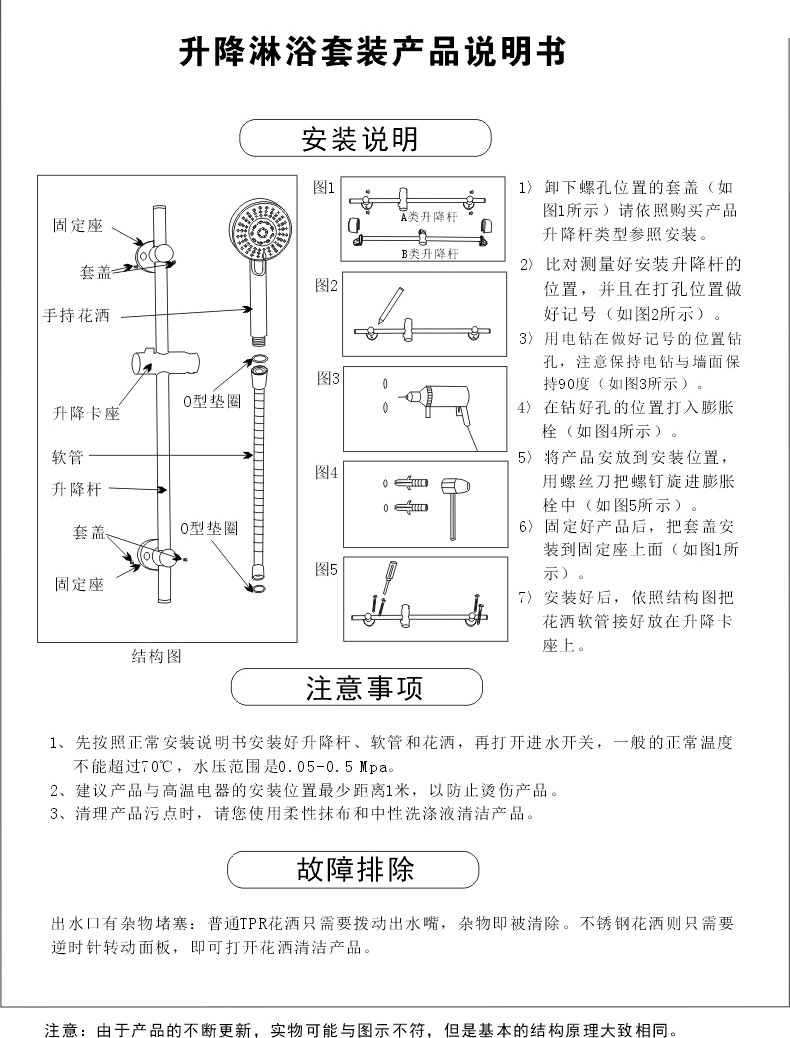 升降淋浴套装产品说明书

安装说明

固定座
套盖
手持花洒
升降卡座
O型垫圈
软管
升降杆
套盖
O型垫圈
固定座
结构图

图1
A类升降杆
B类升降杆
图2
图3
图4
图5

1）卸下螺孔位置的套盖（如图1所示）请依照购买产品升降杆类型参照安装。
2）比对测量好安装升降杆的位置，并且在打孔位置做好记号（如图2所示）。
3）用电钻在做好记号的位置钻孔，注意保持电钻与墙面保持90度（如图3所示）。
4）在钻好孔的位置打入膨胀栓（如图4所示）。
5）将产品安放到安装位置，用螺丝刀把螺钉旋进膨胀栓中（如图5所示）。
6）固定好产品后，把套盖安装到固定座上面（如图1所示）。
7）安装好后，依照结构图把花洒软管接好放在升降卡座上。

注意事项

1、先按照正常安装说明书安装好升降杆、软管和花洒，再打开进水开关，一般的正常温度不能超过70℃，水压范围是0.05-0.5 Mpa。
2、建议产品与高温电器的安装位置最少距离1米，以防止烫伤产品。
3、清理产品污点时，请您使用柔性抹布和中性洗涤液清洁产品。

故障排除

出水口有杂物堵塞：普通TPR花洒只需要拨动出水嘴，杂物即被清除。不锈钢花洒则只需要逆时针转动面板，即可打开花洒清洁产品。

注意：由于产品的不断更新，实物可能与图示不符，但是基本的结构原理大致相同。