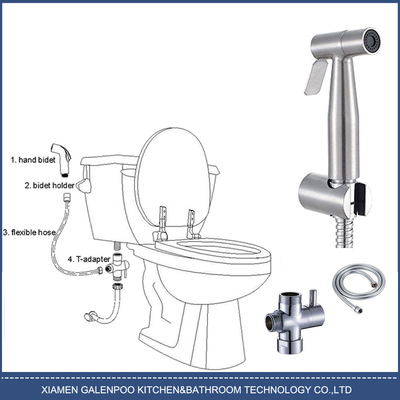 1. hand bidet
2. bidet holder
3. flexible hose
4. T-adapter

XIAMEN GALENPOO KITCHEN&BATHROOM TECHNOLOGY CO.,LTD