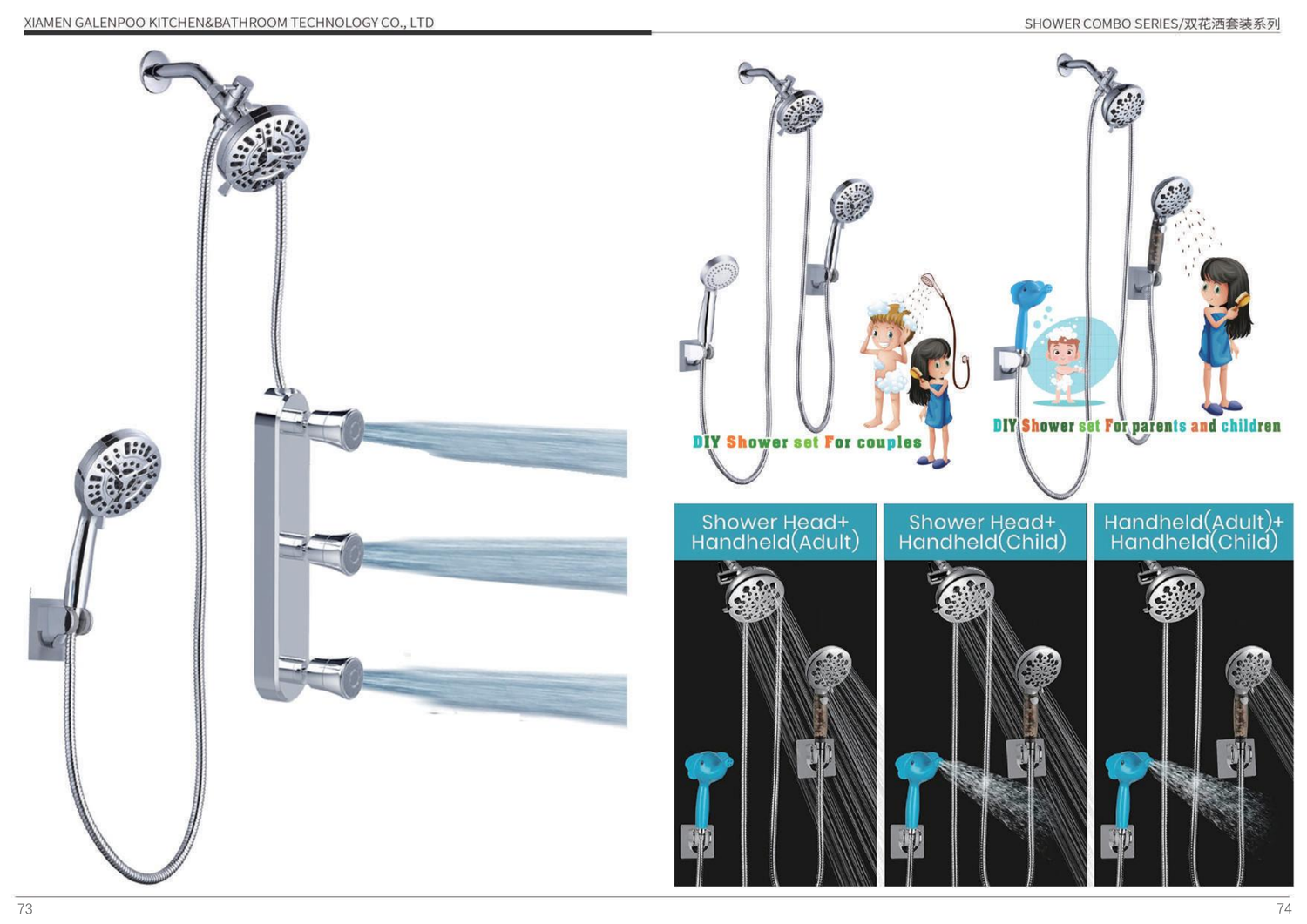 XIAMEN GALENPOO KITCHEN&BATHROOM TECHNOLOGY CO., LTD

SHOWER COMBO SERIES/双花洒套装系列

DIY Shower set For couples

DIY Shower set For parents and children

Shower Head+ Handheld(Adult)

Shower Head+ Handheld(Child)

Handheld(Adult)+ Handheld(Child)

73

74